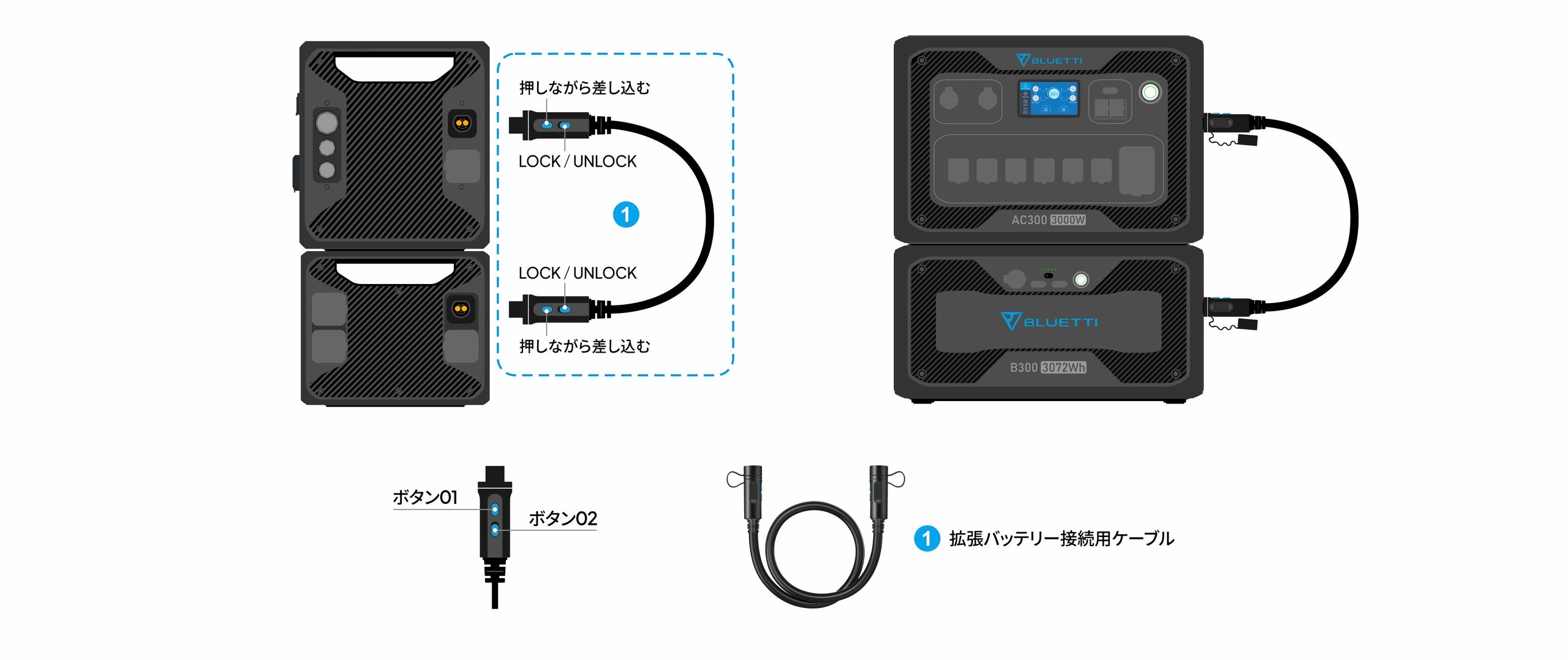 押しながら差し込む

LOCK / UNLOCK

1

LOCK / UNLOCK

押しながら差し込む

BLUETTI

AC300 3000W

BLUETTI

B300 3072Wh

ボタン01

ボタン02

1 拡張バッテリー接続用ケーブル